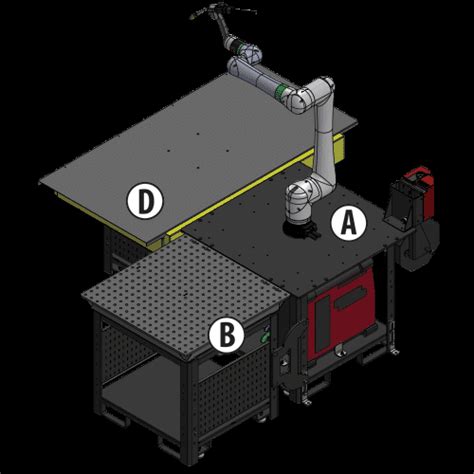 D
A
B