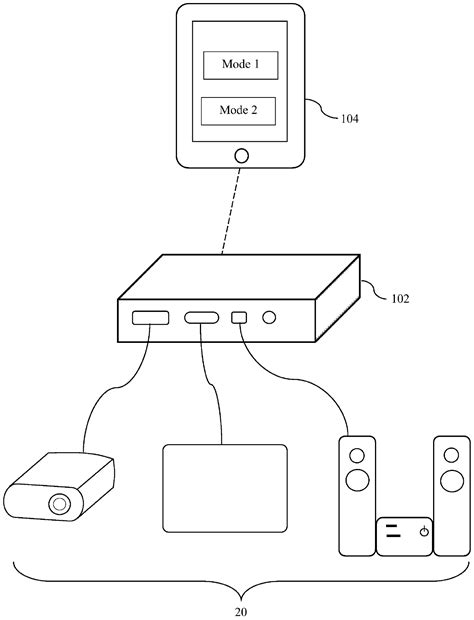 Mode 1

Mode 2

104

102

20