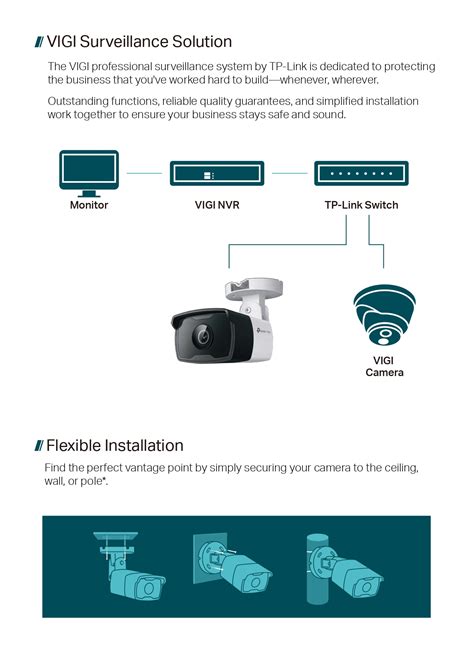 VIGI Surveillance Solution

The VIGI professional surveillance system by TP-Link is dedicated to protecting the business that you've worked hard to build—whenever, wherever.

Outstanding functions, reliable quality guarantees, and simplified installation work together to ensure your business stays safe and sound.

Monitor

VIGI NVR

TP-Link Switch

VIGI Camera

Flexible Installation

Find the perfect vantage point by simply securing your camera to the ceiling, wall, or pole*.