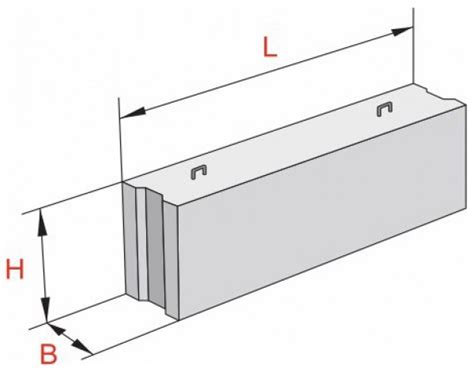 L
H
B