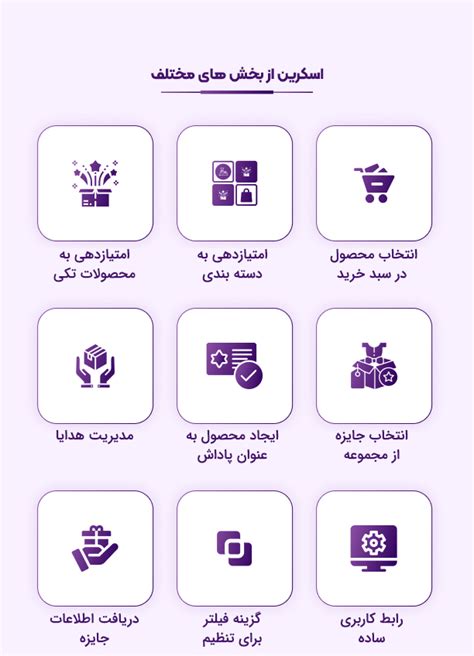 اسکرین از بخش های مختلف

انتخاب محصول
در سبد خرید

امتیازدهی به
دسته بندی

امتیازدهی به
محصولات تکی

انتخاب جایزه
از مجموعه

ایجاد محصول به
عنوان پاداش

مدیریت هدایا

رابط کاربری
ساده

گزینه فیلتر
برای تنظیم

دریافت اطلاعات
جایزه