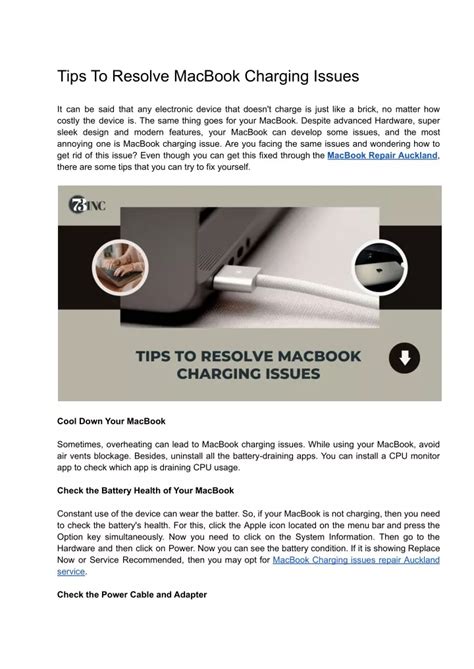 Tips To Resolve MacBook Charging Issues

It can be said that any electronic device that doesn't charge is just like a brick, no matter how costly the device is. The same thing goes for your MacBook. Despite advanced Hardware, super sleek design and modern features, your MacBook can develop some issues, and the most annoying one is MacBook charging issue. Are you facing the same issues and wondering how to get rid of this issue? Even though you can get this fixed through the MacBook Repair Auckland, there are some tips that you can try to fix yourself.

78INC

TIPS TO RESOLVE MACBOOK CHARGING ISSUES

Cool Down Your MacBook

Sometimes, overheating can lead to MacBook charging issues. While using your MacBook, avoid air vents blockage. Besides, uninstall all the battery-draining apps. You can install a CPU monitor app to check which app is draining CPU usage.

Check the Battery Health of Your MacBook

Constant use of the device can wear the batter. So, if your MacBook is not charging, then you need to check the battery's health. For this, click the Apple icon located on the menu bar and press the Option key simultaneously. Now you need to click on the System Information. Then go to the Hardware and then click on Power. Now you can see the battery condition. If it is showing Replace Now or Service Recommended, then you may opt for MacBook Charging issues repair Auckland service.

Check the Power Cable and Adapter