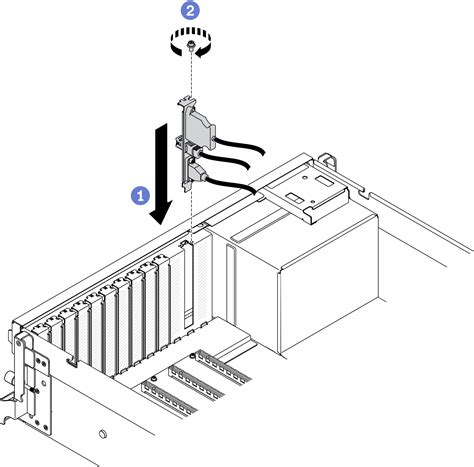 2

1