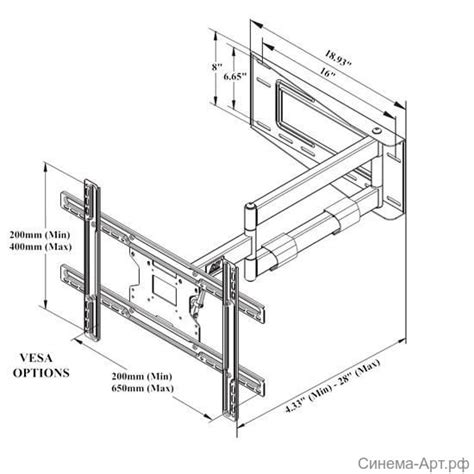 18.93"
16"
8"
6.65"
200mm (Min)
400mm (Max)
VESA
OPTIONS
200mm (Min)
650mm (Max)
4.33" (Min) - 28" (Max)
Синема-Арт.рф