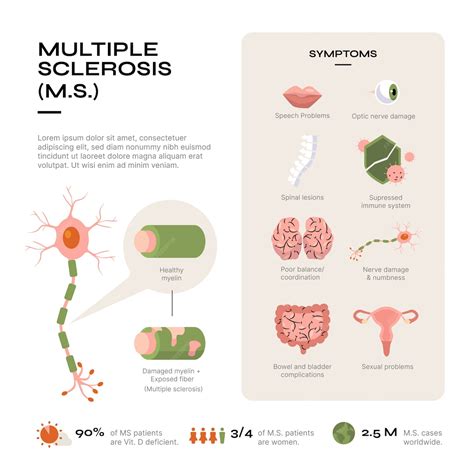 MULTIPLE SCLEROSIS (M.S.)

Lorem ipsum dolor sit amet, consectetuer adipiscing elit, sed diam nonummy nibh euismod tincidunt ut laoreet dolore magna aliquam erat volutpat. Ut wisi enim ad minim veniam.

Healthy myelin

Damaged myelin + Exposed fiber (Multiple sclerosis)

SYMPTOMS

Speech Problems

Optic nerve damage

Spinal lesions

Supressed immune system

Poor balance/ coordination

Nerve damage & numbness

Bowel and bladder complications

Sexual problems

90% of MS patients are Vit. D deficient.

3/4 of M.S. patients are women.

2.5 M M.S. cases worldwide.