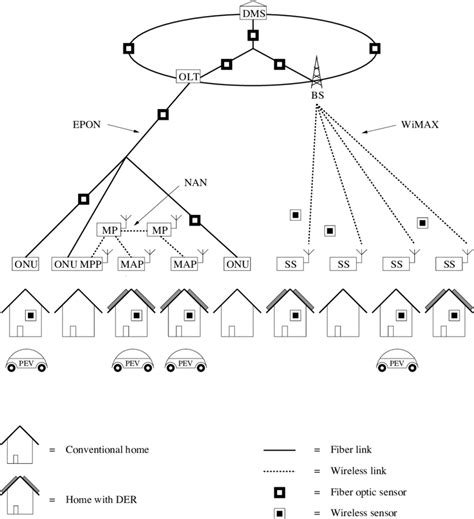 DMS
OLT
BS
EPON
WiMAX
NAN
MP
MP
ONU
ONU MPP
MAP
MAP
ONU
SS
SS
SS
SS
PEV
PEV
PEV
PEV

= Conventional home
= Home with DER
= Fiber link
= Wireless link
= Fiber optic sensor
= Wireless sensor