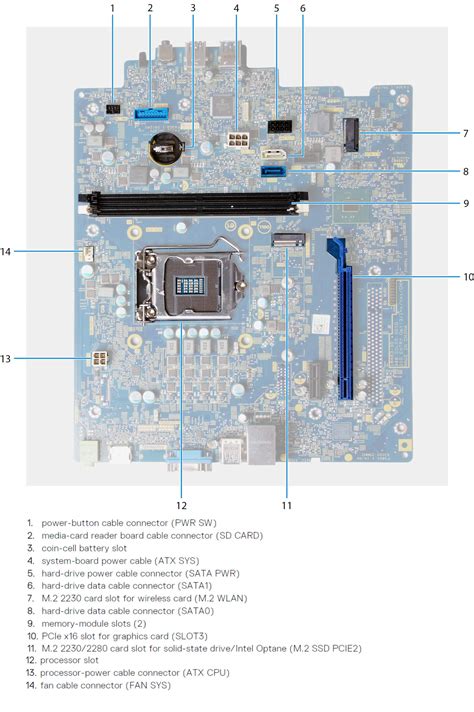 1 2 3 4 5 6

7

8

9

14

10

13

12 11

1. power-button cable connector (PWR SW)
2. media-card reader board cable connector (SD CARD)
3. coin-cell battery slot
4. system-board power cable (ATX SYS)
5. hard-drive power cable connector (SATA PWR)
6. hard-drive data cable connector (SATA1)
7. M.2 2230 card slot for wireless card (M.2 WLAN)
8. hard-drive data cable connector (SATA0)
9. memory-module slots (2)
10. PCIe x16 slot for graphics card (SLOT3)
11. M.2 2230/2280 card slot for solid-state drive/Intel Optane (M.2 SSD PCIE2)
12. processor slot
13. processor-power cable connector (ATX CPU)
14. fan cable connector (FAN SYS)