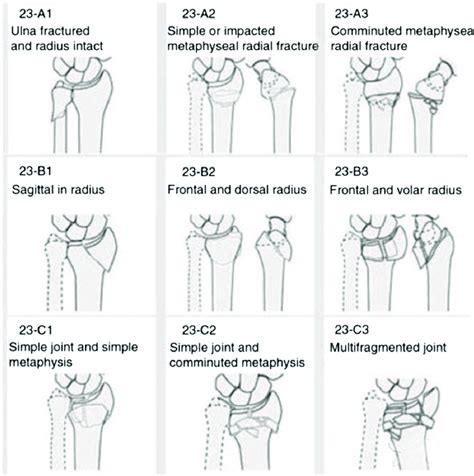 23-A1
Ulna fractured and radius intact

23-A2
Simple or impacted metaphyseal radial fracture

23-A3
Comminuted metaphysea radial fracture

23-B1
Sagittal in radius

23-B2
Frontal and dorsal radius

23-B3
Frontal and volar radius

23-C1
Simple joint and simple metaphysis

23-C2
Simple joint and comminuted metaphysis

23-C3
Multifragmented joint