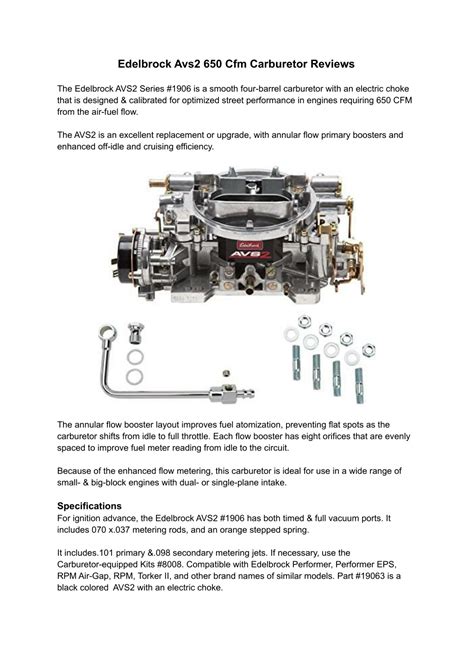 Edelbrock Avs2 650 Cfm Carburetor Reviews

The Edelbrock AVS2 Series #1906 is a smooth four-barrel carburetor with an electric choke that is designed & calibrated for optimized street performance in engines requiring 650 CFM from the air-fuel flow.

The AVS2 is an excellent replacement or upgrade, with annular flow primary boosters and enhanced off-idle and cruising efficiency.

Edelbrock
AVS2

The annular flow booster layout improves fuel atomization, preventing flat spots as the carburetor shifts from idle to full throttle. Each flow booster has eight orifices that are evenly spaced to improve fuel meter reading from idle to the circuit.

Because of the enhanced flow metering, this carburetor is ideal for use in a wide range of small- & big-block engines with dual- or single-plane intake.

Specifications
For ignition advance, the Edelbrock AVS2 #1906 has both timed & full vacuum ports. It includes 070 x.037 metering rods, and an orange stepped spring.

It includes.101 primary &.098 secondary metering jets. If necessary, use the Carburetor-equipped Kits #8008. Compatible with Edelbrock Performer, Performer EPS, RPM Air-Gap, RPM, Torker II, and other brand names of similar models. Part #19063 is a black colored AVS2 with an electric choke.