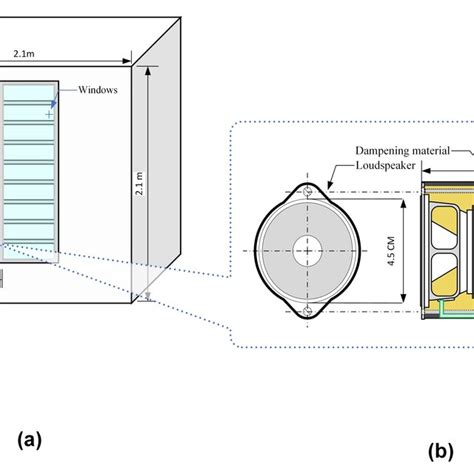 2.1m

Windows

2.1 m

Dampening material

Loudspeaker

4.5 CM

(a)

(b)