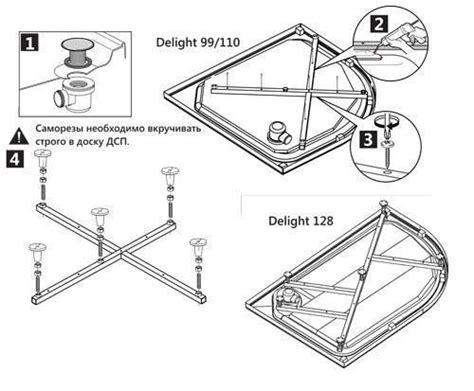 1

Delight 99/110

2

3

Саморезы необходимо вкручивать строго в доску ДСП.

4

Delight 128