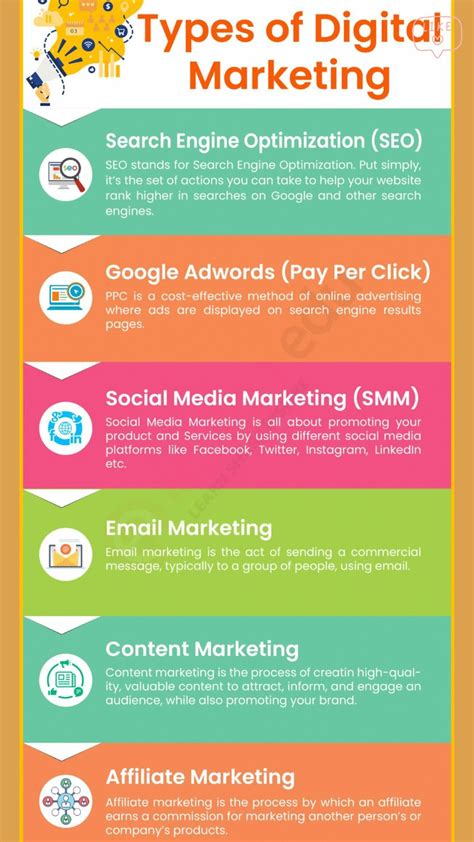 Types of Digital Marketing

Search Engine Optimization (SEO)
SEO stands for Search Engine Optimization. Put simply, it's the set of actions you can take to help your website rank higher in searches on Google and other search engines.

Google Adwords (Pay Per Click)
PPC is a cost-effective method of online advertising where ads are displayed on search engine results pages.

Social Media Marketing (SMM)
Social Media Marketing is all about promoting your product and Services by using different social media platforms like Facebook, Twitter, Instagram, LinkedIn etc.

Email Marketing
Email marketing is the act of sending a commercial message, typically to a group of people, using email.

Content Marketing
Content marketing is the process of creatin high-quality, valuable content to attract, inform, and engage an audience, while also promoting your brand.

Affiliate Marketing
Affiliate marketing is the process by which an affiliate earns a commission for marketing another person's or company's products.