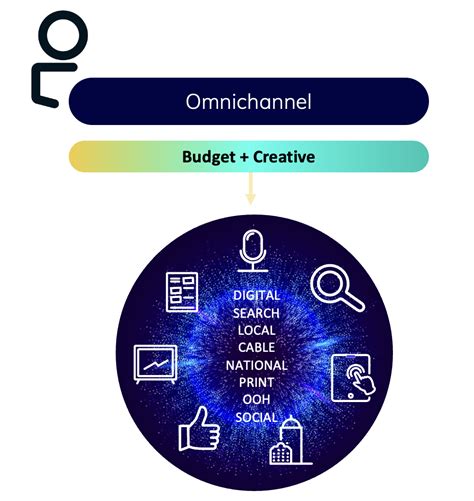 Omnichannel

Budget + Creative

DIGITAL
SEARCH
LOCAL
CABLE
NATIONAL
PRINT
OOH
SOCIAL