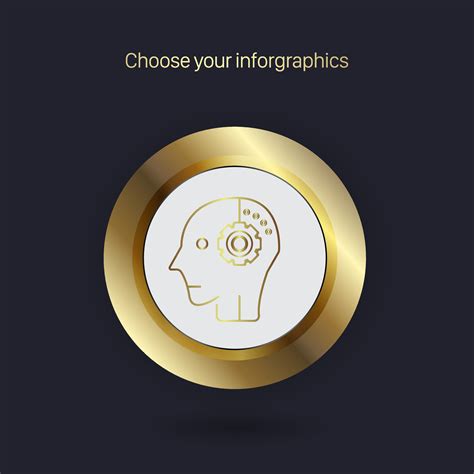 Choose your inforgraphics