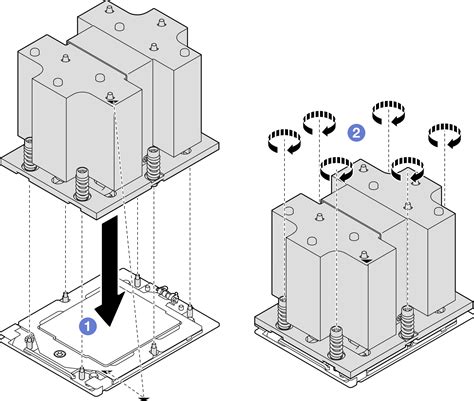 1

2