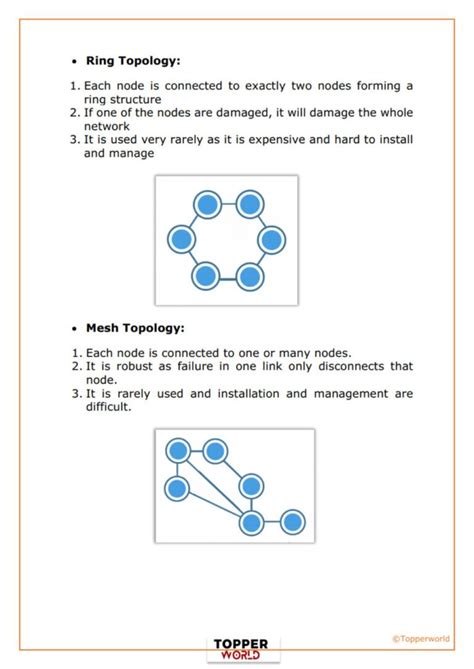 • Ring Topology:

1. Each node is connected to exactly two nodes forming a ring structure
2. If one of the nodes are damaged, it will damage the whole network
3. It is used very rarely as it is expensive and hard to install and manage

• Mesh Topology:

1. Each node is connected to one or many nodes.
2. It is robust as failure in one link only disconnects that node.
3. It is rarely used and installation and management are difficult.

TOPPER WORLD

©Topperworld