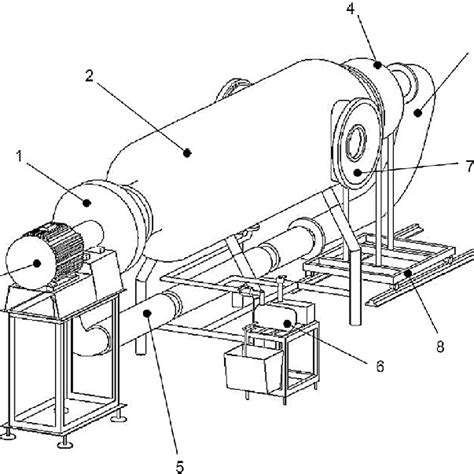 4
2
1
7
8
6
5