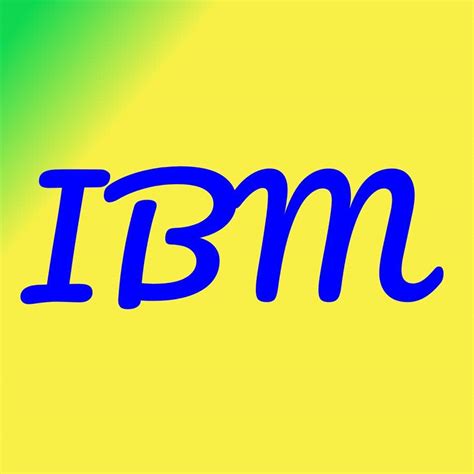 IBM