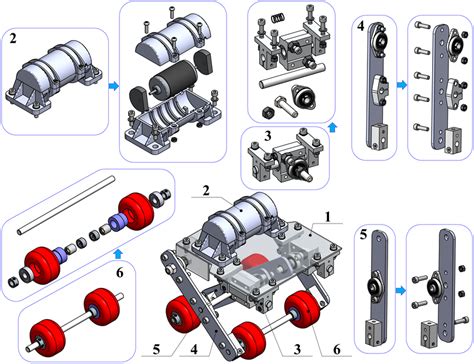 2

3

4

6

2

1

5

5

4

3

6