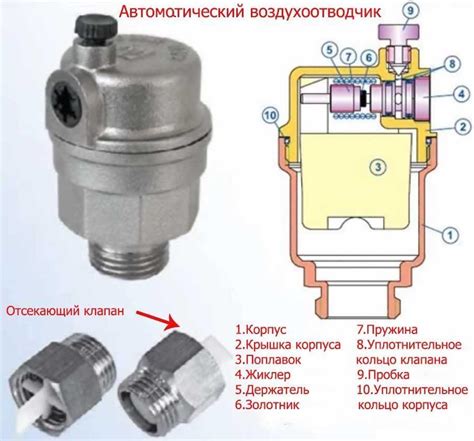 Автоматический воздухоотводчик

9
5
7
6
8
4
10
2
3
1

Отсекающий клапан

1.Корпус
2.Крышка корпуса
3.Поплавок
4.Жиклер
5.Держатель
6.Золотник

7.Пружина
8.Уплотнительное кольцо клапана
9.Пробка
10.Уплотнительное кольцо корпуса