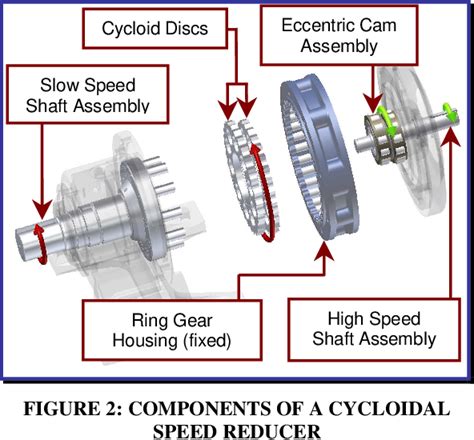 Cycloid Discs

Eccentric Cam Assembly

Slow Speed Shaft Assembly

Ring Gear Housing (fixed)

High Speed Shaft Assembly

FIGURE 2: COMPONENTS OF A CYCLOIDAL SPEED REDUCER