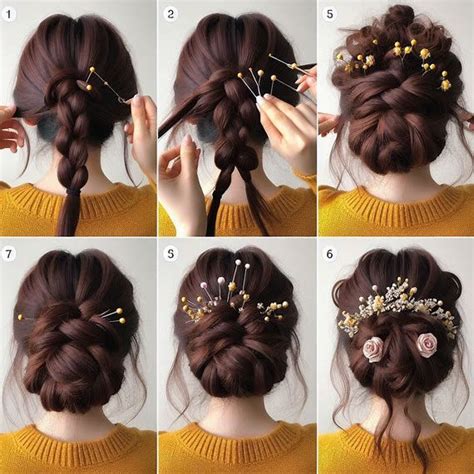 1

2

5

7

S

6