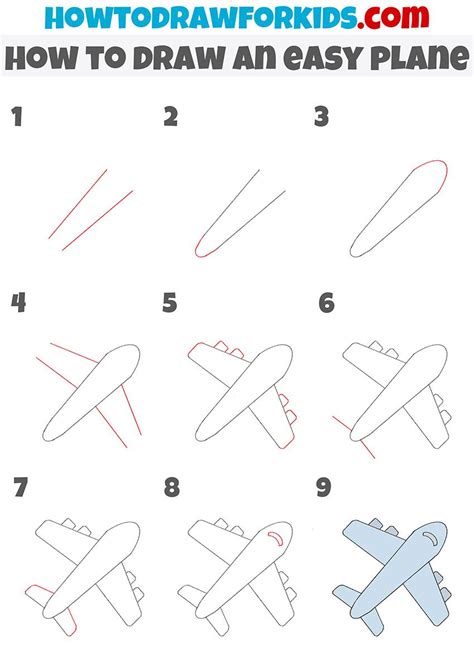 HOWTODRAWFORKIDS.com

HOW TO DRAW AN EASY PLANE

1

2

3

4

5

6

7

8

9