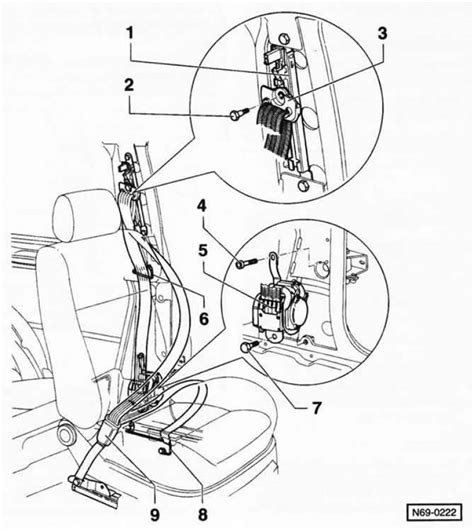 1
3
2
4
5
6
7
9
8
N69-0222