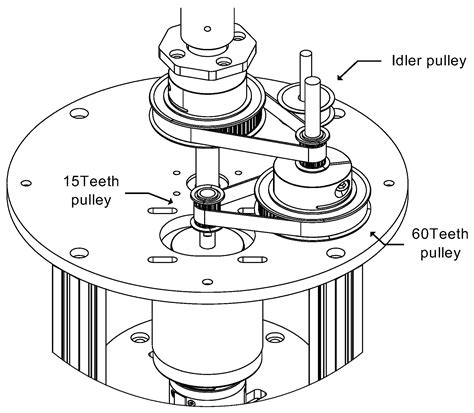 Idler pulley

15Teeth pulley

60Teeth pulley