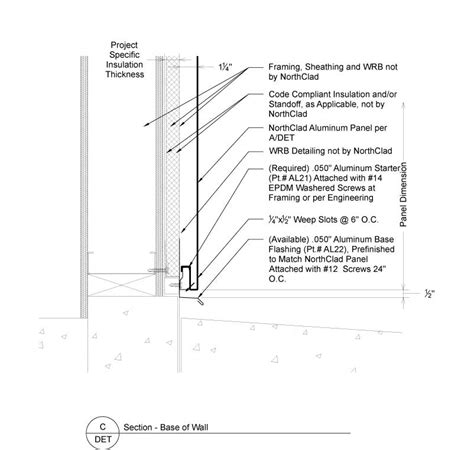 Project Specific Insulation Thickness

1¼"

Framing, Sheathing and WRB not by NorthClad

Code Compliant Insulation and/or Standoff, as Applicable, not by NorthClad

NorthClad Aluminum Panel per A/DET

WRB Detailing not by NorthClad

(Required) .050" Aluminum Starter (Pt.# AL21) Attached with #14 EPDM Washered Screws at Framing or per Engineering

¼"x½" Weep Slots @ 6" O.C.

(Available) .050" Aluminum Base Flashing (Pt.# AL22), Prefinished to Match NorthClad Panel Attached with #12 Screws 24" O.C.

Panel Dimension

½"

C
DET
Section - Base of Wall