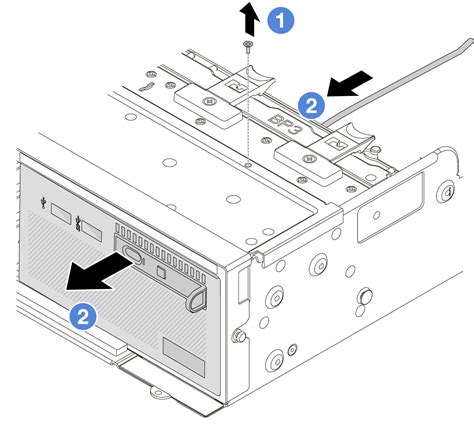 1
2
BP3
2