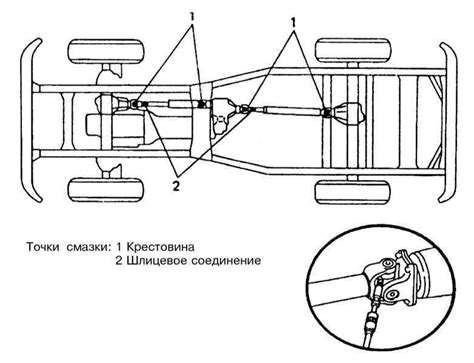 1

1

2

Точки смазки: 1 Крестовина
2 Шлицевое соединение