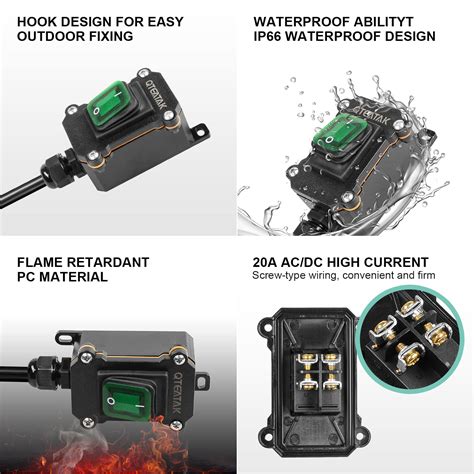 HOOK DESIGN FOR EASY OUTDOOR FIXING

QTEATAK

WATERPROOF ABILITYT IP66 WATERPROOF DESIGN

QTEATAK

FLAME RETARDANT PC MATERIAL

QTEATAK

20A AC/DC HIGH CURRENT
Screw-type wiring, convenient and firm