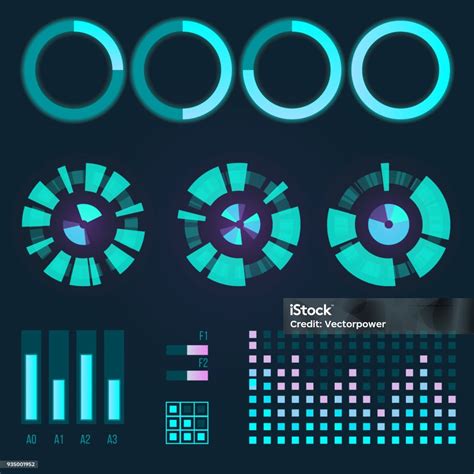 iStock
Credit: Vectorpower

F1

F2

A0 A1 A2 A3

935001952