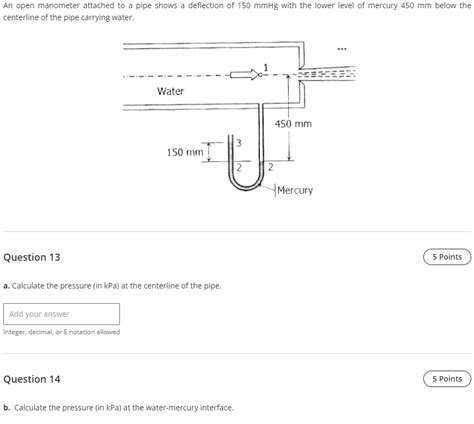 An open manometer attached to a pipe shows a deflection of 150 mmHg with the lower level of mercury 450 mm below the centerline of the pipe carrying water.

...

1

Water

450 mm

150 mm

3

2

2

Mercury

Question 13

5 Points

a. Calculate the pressure (in kPa) at the centerline of the pipe.

Add your answer

Integer, decimal, or E notation allowed

Question 14

5 Points

b. Calculate the pressure (in kPa) at the water-mercury interface.