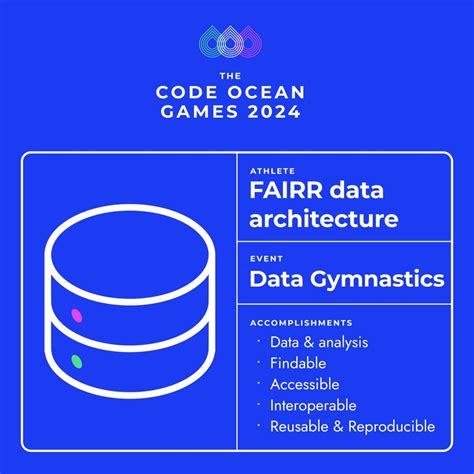 THE
CODE OCEAN
GAMES 2024

ATHLETE
FAIRR data architecture

EVENT
Data Gymnastics

ACCOMPLISHMENTS
· Data & analysis
· Findable
· Accessible
· Interoperable
· Reusable & Reproducible