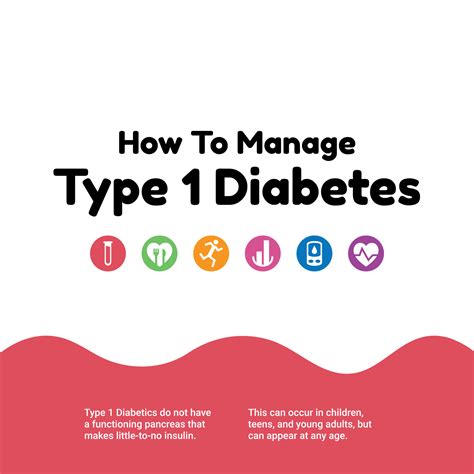 How To Manage
Type 1 Diabetes

Type 1 Diabetics do not have a functioning pancreas that makes little-to-no insulin.

This can occur in children, teens, and young adults, but can appear at any age.