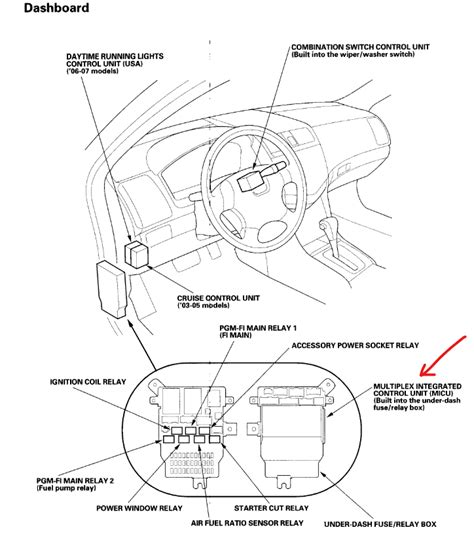 Dashboard

DAYTIME RUNNING LIGHTS CONTROL UNIT (USA) ('06-07 models)

COMBINATION SWITCH CONTROL UNIT (Built into the wiper/washer switch)

CRUISE CONTROL UNIT ('03-05 models)

PGM-FI MAIN RELAY 1 (FI MAIN)

ACCESSORY POWER SOCKET RELAY

IGNITION COIL RELAY

MULTIPLEX INTEGRATED CONTROL UNIT (MICU) (Built into the under-dash fuse/relay box)

PGM-FI MAIN RELAY 2 (Fuel pump relay)

POWER WINDOW RELAY

STARTER CUT RELAY

AIR FUEL RATIO SENSOR RELAY

UNDER-DASH FUSE/RELAY BOX