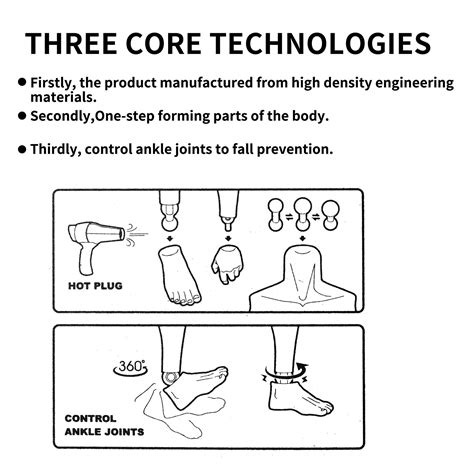 THREE CORE TECHNOLOGIES

● Firstly, the product manufactured from high density engineering materials.

● Secondly,One-step forming parts of the body.

● Thirdly, control ankle joints to fall prevention.

HOT PLUG

360°

CONTROL ANKLE JOINTS