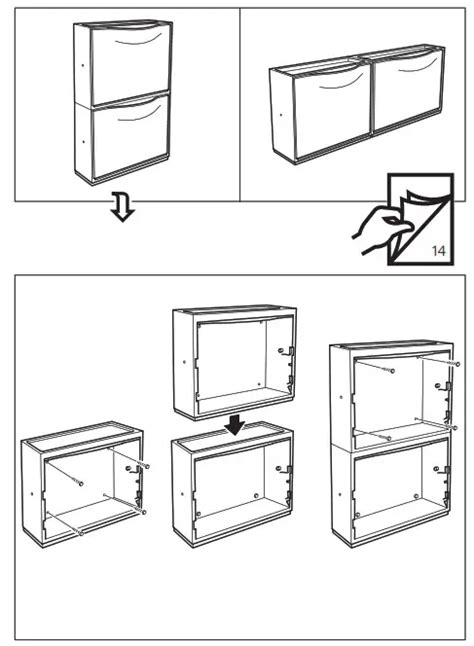 14