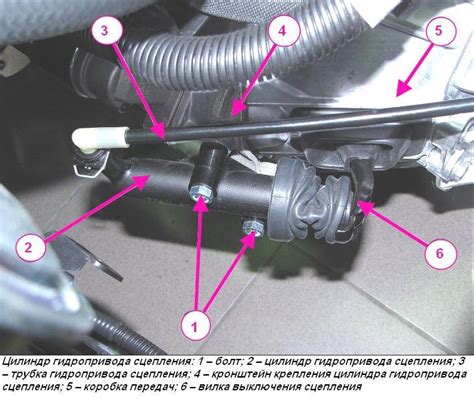 3

4

5

2

6

1

Цилиндр гидропривода сцепления: 1 – болт; 2 – цилиндр гидропривода сцепления; 3 – трубка гидропривода сцепления; 4 – кронштейн крепления цилиндра гидропривода сцепления; 5 – коробка передач; 6 – вилка выключения сцепления