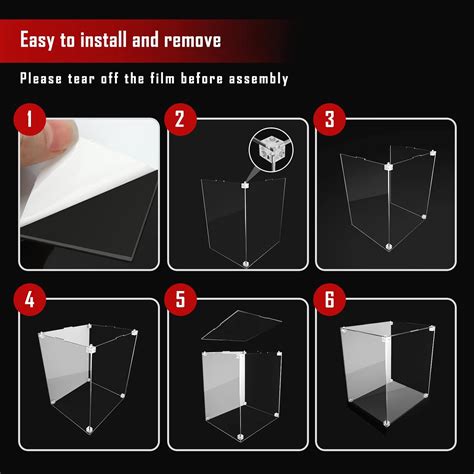 Easy to install and remove

Please tear off the film before assembly

1

2

3

4

5

6