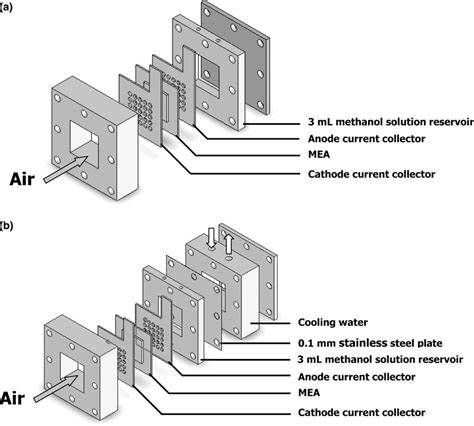 (a)

3 mL methanol solution reservoir
Anode current collector
MEA
Cathode current collector
Air

(b)

Cooling water
0.1 mm stainless steel plate
3 mL methanol solution reservoir
Anode current collector
MEA
Cathode current collector
Air