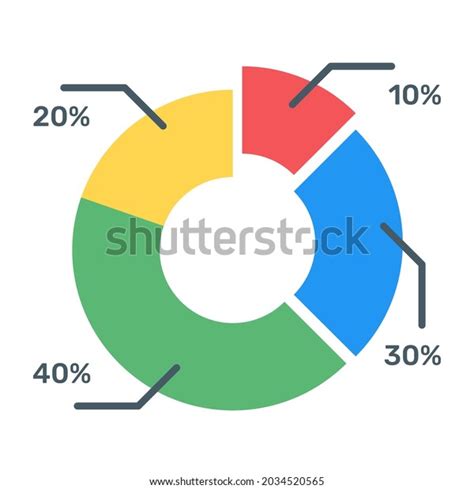 20%

10%

shutterstock

30%

40%

www.shutterstock.com · 2034520565