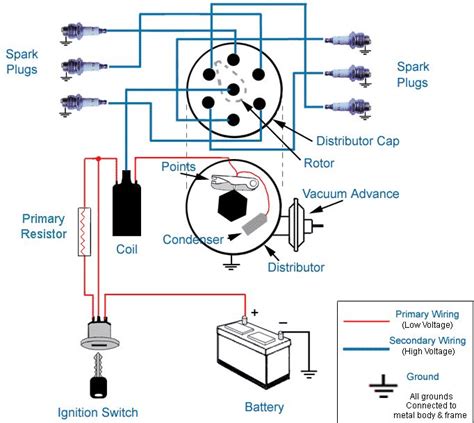 Spark Plugs

Spark Plugs

Distributor Cap

Rotor

Points

Vacuum Advance

Primary Resistor

Coil

Condenser

Distributor

+

−

Ignition Switch

Battery

Primary Wiring
(Low Voltage)

Secondary Wiring
(High Voltage)

Ground

All grounds
Connected to
metal body & frame