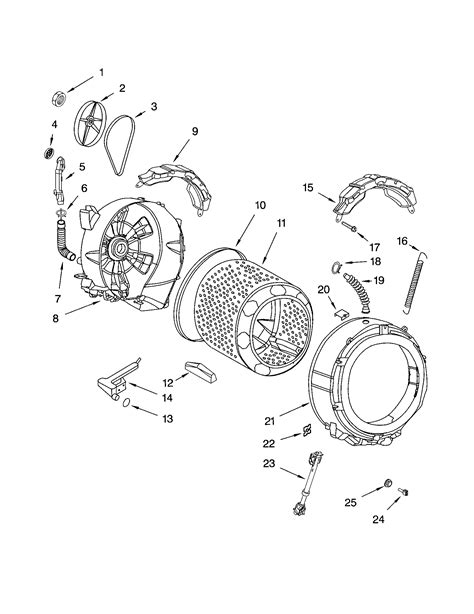 1
2
3
4
5
6
7
8
9
10
11
12
13
14
15
16
17
18
19
20
21
22
23
24
25