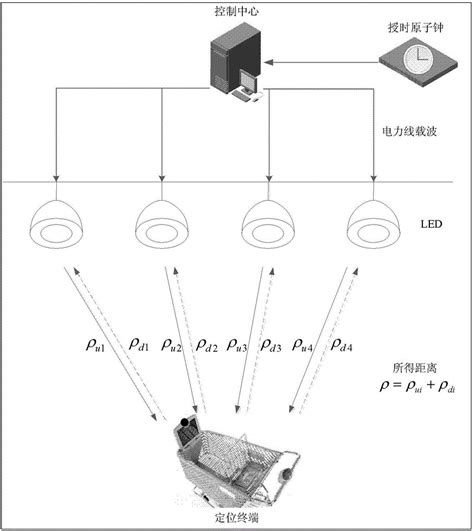 控制中心

授时原子钟

电力线载波

LED

$\rho_{u1}$ $\rho_{d1}$ $\rho_{u2}$ $\rho_{d2}$ $\rho_{u3}$ $\rho_{d3}$ $\rho_{u4}$ $\rho_{d4}$

所得距离
$\rho = \rho_{ui} + \rho_{di}$

定位终端