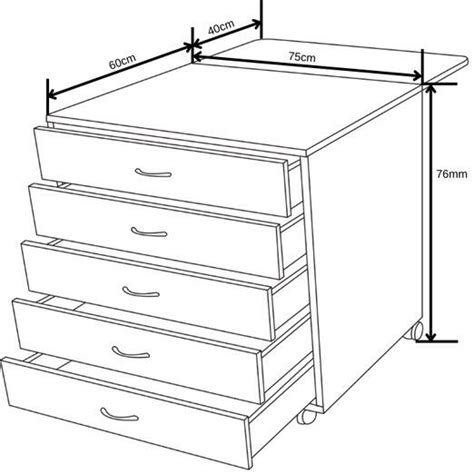 40cm
60cm
75cm
76mm