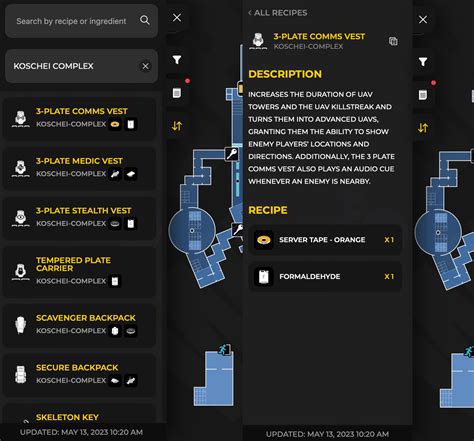 Search by recipe or ingredient

KOSCHEI COMPLEX

3-PLATE COMMS VEST
KOSCHEI-COMPLEX

3-PLATE MEDIC VEST
KOSCHEI-COMPLEX

3-PLATE STEALTH VEST
KOSCHEI-COMPLEX

TEMPERED PLATE CARRIER
KOSCHEI-COMPLEX

SCAVENGER BACKPACK
KOSCHEI-COMPLEX

SECURE BACKPACK
KOSCHEI-COMPLEX

SKELETON KEY

UPDATED: MAY 13, 2023 10:20 AM

< ALL RECIPES

3-PLATE COMMS VEST
KOSCHEI-COMPLEX

DESCRIPTION

INCREASES THE DURATION OF UAV TOWERS AND THE UAV KILLSTREAK AND TURNS THEM INTO ADVANCED UAVS, GRANTING THEM THE ABILITY TO SHOW ENEMY PLAYERS' LOCATIONS AND DIRECTIONS. ADDITIONALLY, THE 3 PLATE COMMS VEST ALSO PLAYS AN AUDIO CUE WHENEVER AN ENEMY IS NEARBY.

RECIPE

SERVER TAPE - ORANGE X1

FORMALDEHYDE X1

UPDATED: MAY 13, 2023 10:20 AM