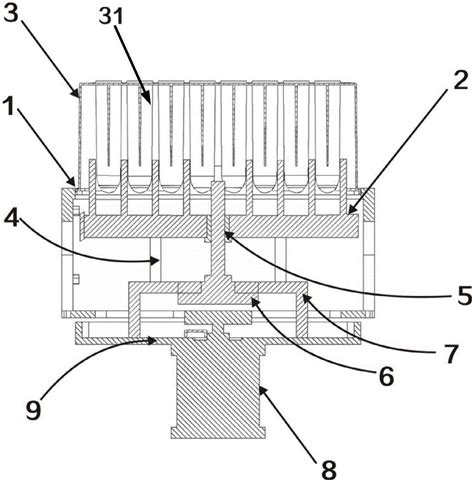 3
31
2
1
4
5
7
6
9
8